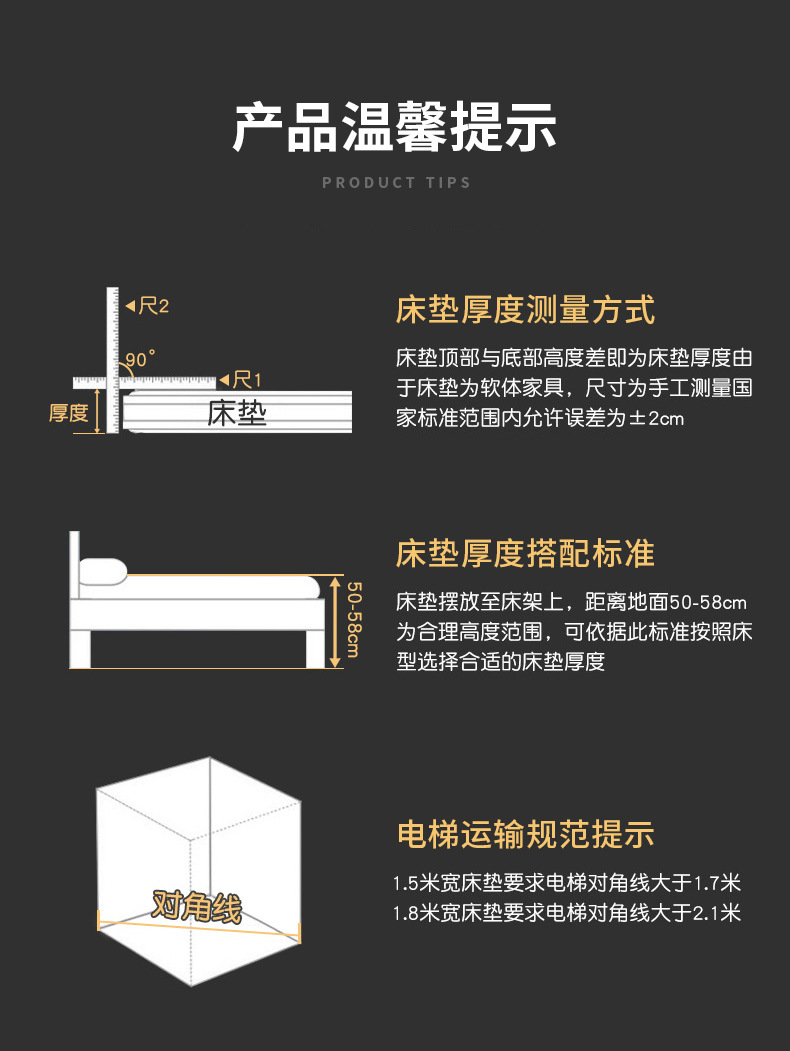 产品温馨提示

PRODUCT TIPS

尺2
90°
尺1
厚度
床垫

床垫厚度测量方式

床垫顶部与底部高度差即为床垫厚度由于床垫为软体家具，尺寸为手工测量国家标准范围内允许误差为±2cm

50-58cm

床垫厚度搭配标准

床垫摆放至床架上，距离地面50-58cm为合理高度范围，可依据此标准按照床型选择合适的床垫厚度

对角线

电梯运输规范提示

1.5米宽床垫要求电梯对角线大于1.7米
1.8米宽床垫要求电梯对角线大于2.1米